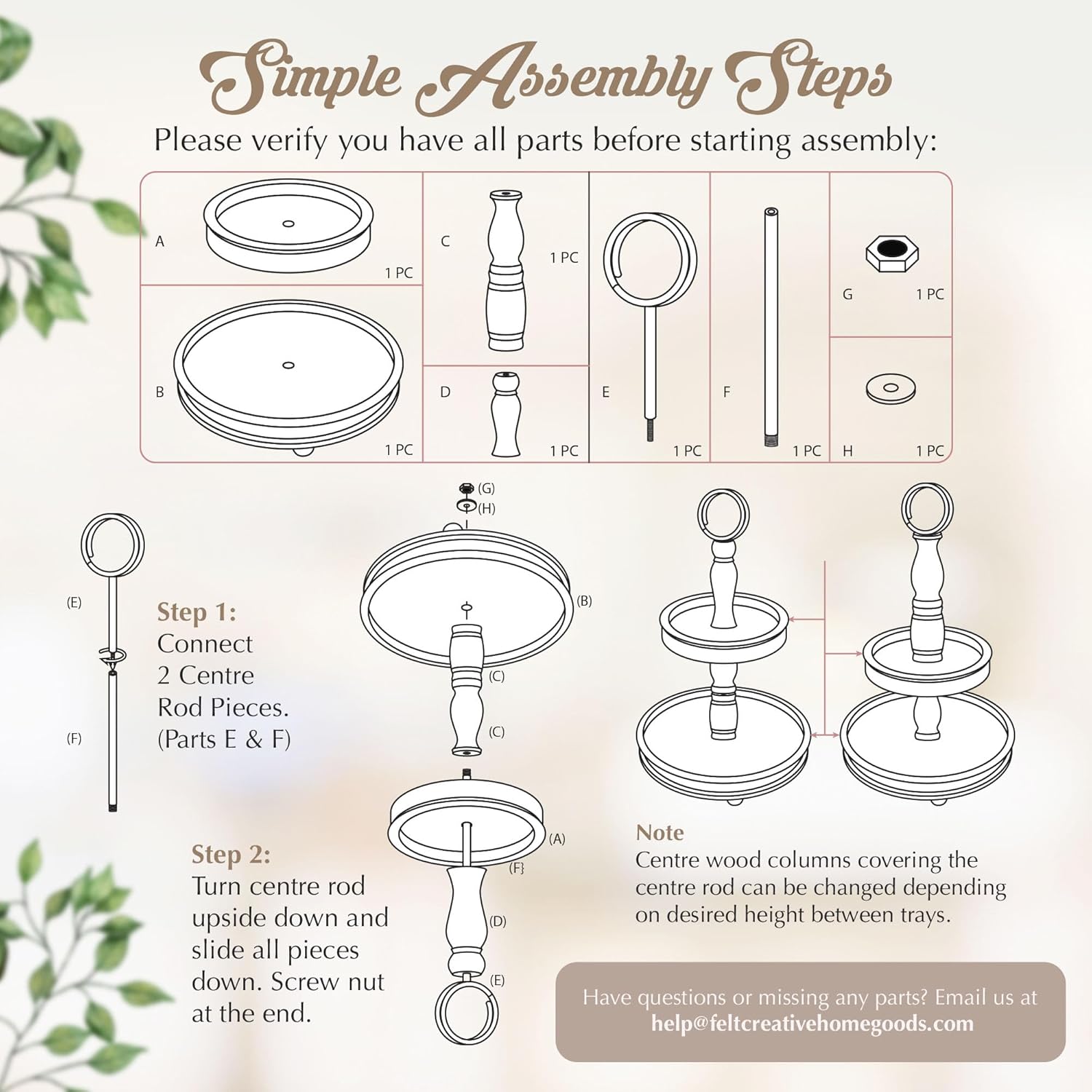 Simple Assembly Steps

Please verify you have all parts before starting assembly:

A 1 PC
B 1 PC
C 1 PC
D 1 PC
E 1 PC
F 1 PC
G 1 PC
H 1 PC

(E)
(F)

Step 1:
Connect 2 Centre Rod Pieces. (Parts E & F)

(G)
(H)
(B)
(C)
(C)
(A)
(F}
(D)
(E)

Step 2:
Turn centre rod upside down and slide all pieces down. Screw nut at the end.

Note
Centre wood columns covering the centre rod can be changed depending on desired height between trays.

Have questions or missing any parts? Email us at
help@feltcreativehomegoods.com